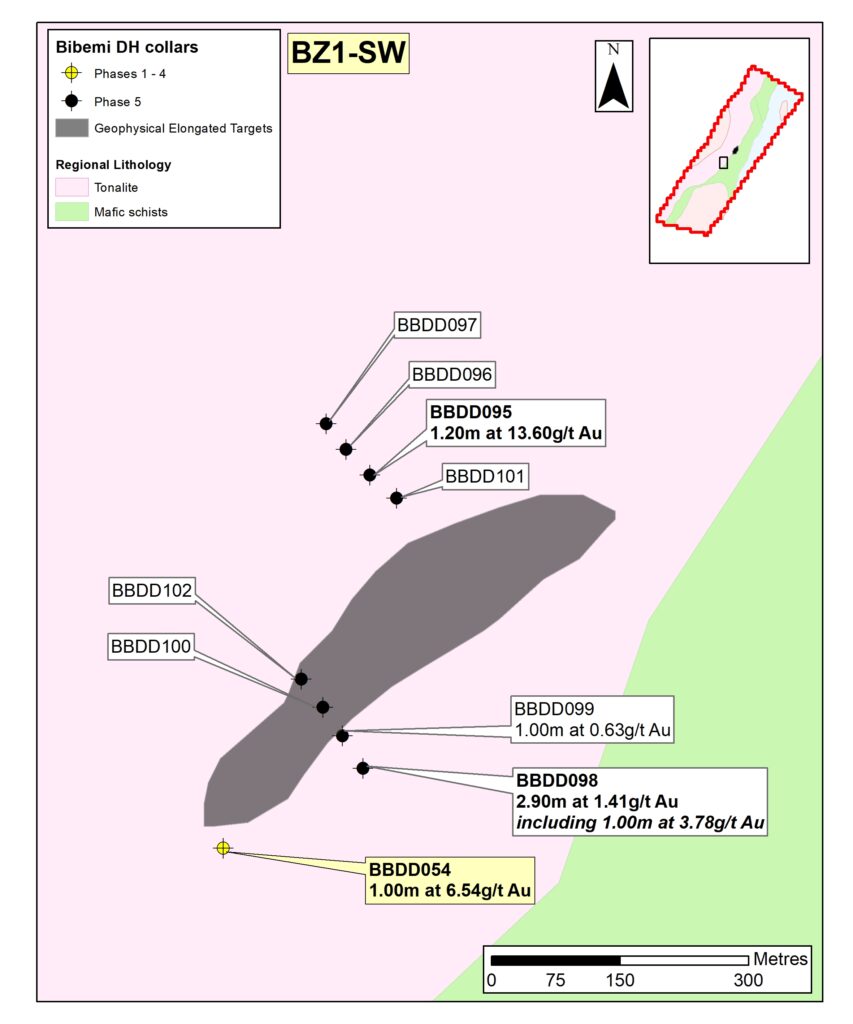 Bibemi DH collars
Phases 1 - 4
Phase 5
Geophysical Elongated Targets
Regional Lithology
Tonalite
Mafic schists

BZ1-SW

N

BBDD097
BBDD096
BBDD095
1.20m at 13.60g/t Au
BBDD101
BBDD102
BBDD100
BBDD099
1.00m at 0.63g/t Au
BBDD098
2.90m at 1.41g/t Au
including 1.00m at 3.78g/t Au
BBDD054
1.00m at 6.54g/t Au

Metres
0 75 150 300